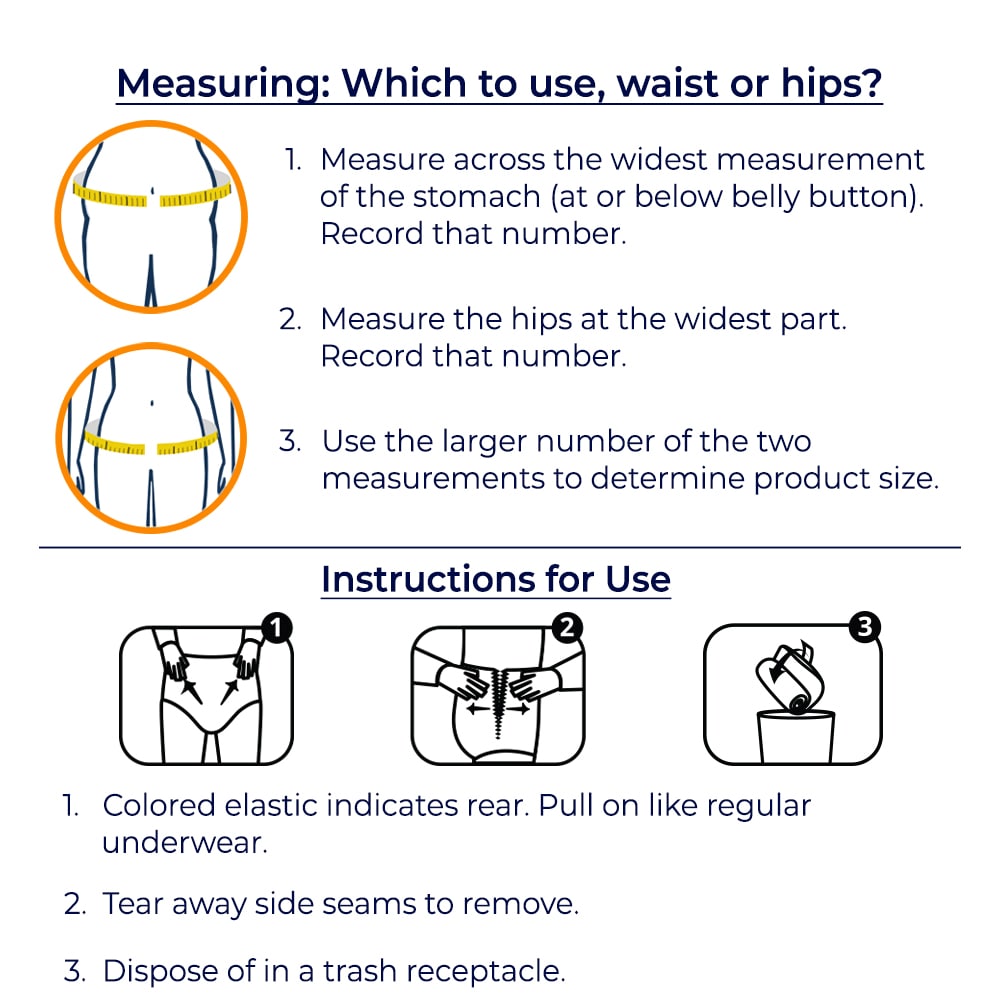 Measuring: Which to use, waist or hips?

1. Measure across the widest measurement of the stomach (at or below belly button). Record that number.

2. Measure the hips at the widest part. Record that number.

3. Use the larger number of the two measurements to determine product size.

Instructions for Use

1

2

3

1. Colored elastic indicates rear. Pull on like regular underwear.

2. Tear away side seams to remove.

3. Dispose of in a trash receptacle.