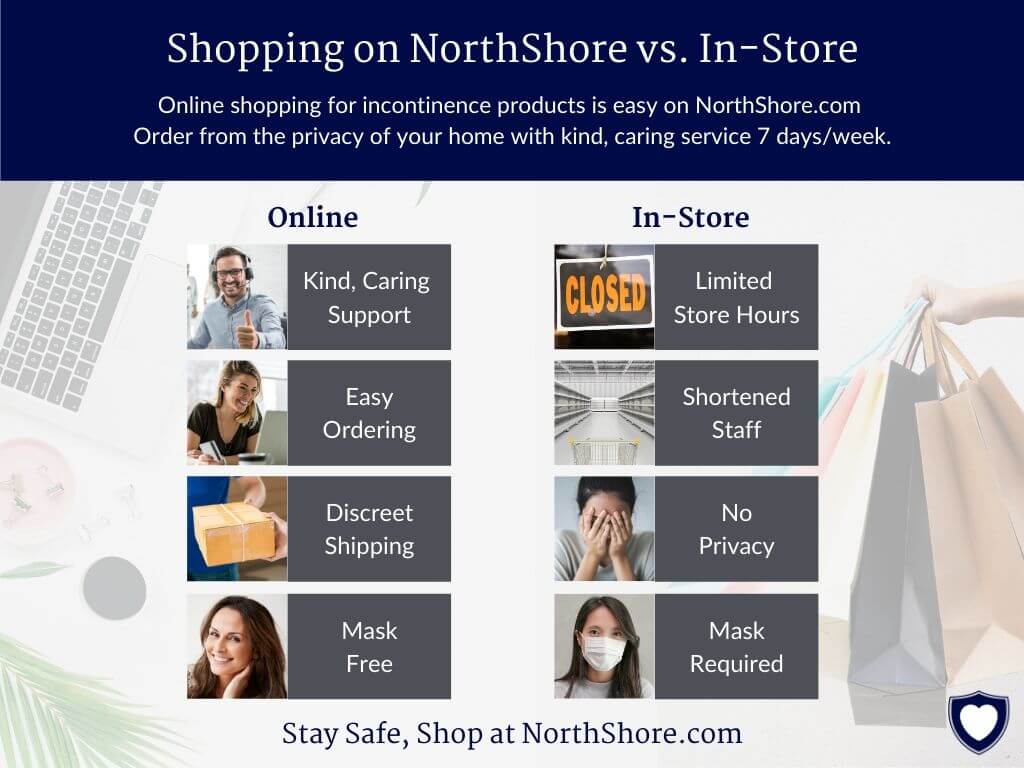 Shopping on NorthShore vs. In-Store

Online shopping for incontinence products is easy on NorthShore.com
Order from the privacy of your home with kind, caring service 7 days/week.

Online

Kind, Caring Support

Easy Ordering

Discreet Shipping

Mask Free

In-Store

CLOSED

Limited Store Hours

Shortened Staff

No Privacy

Mask Required

Stay Safe, Shop at NorthShore.com