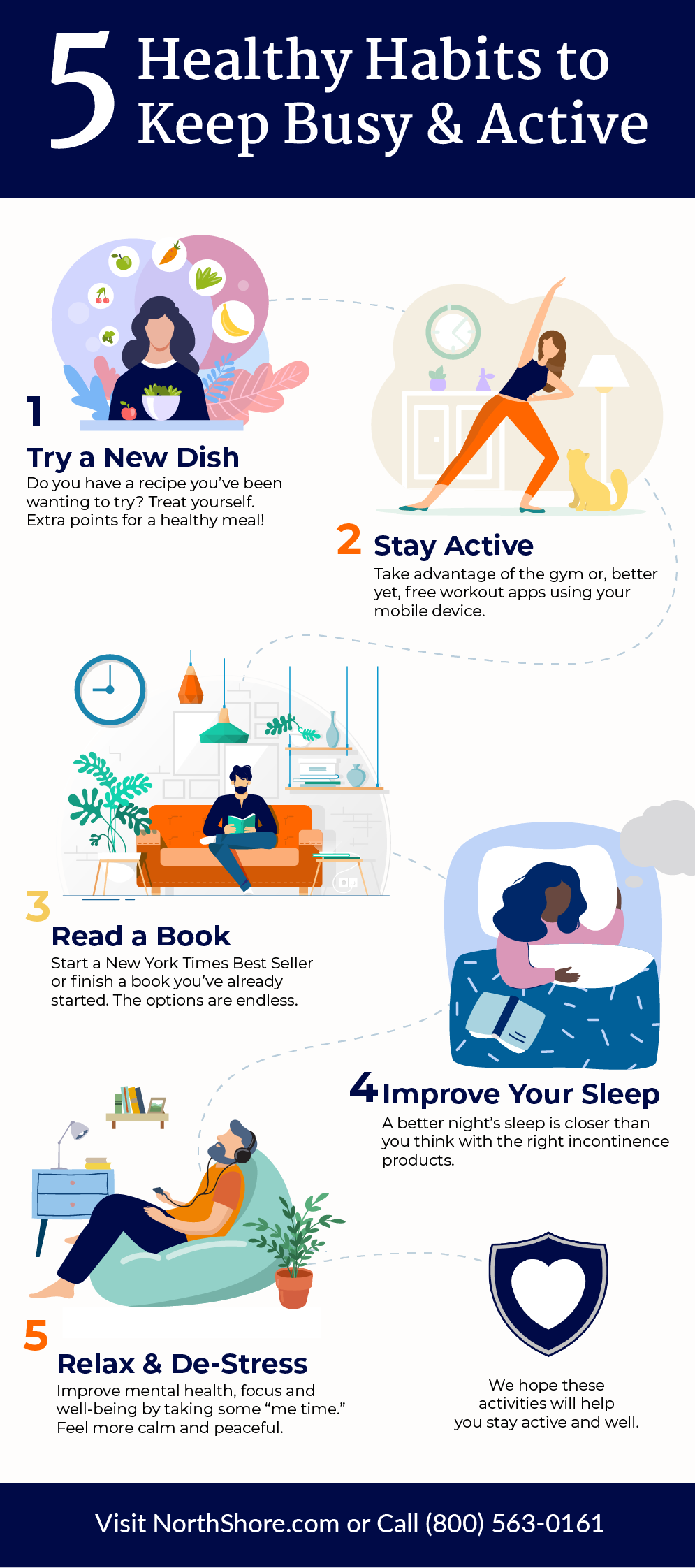 5 Healthy Habits to Keep Busy & Active

1
Try a New Dish
Do you have a recipe you've been wanting to try? Treat yourself. Extra points for a healthy meal!

2 Stay Active
Take advantage of the gym or, better yet, free workout apps using your mobile device.

3
Read a Book
Start a New York Times Best Seller or finish a book you've already started. The options are endless.

4 Improve Your Sleep
A better night's sleep is closer than you think with the right incontinence products.

5
Relax & De-Stress
Improve mental health, focus and well-being by taking some "me time." Feel more calm and peaceful.

We hope these activities will help you stay active and well.

Visit NorthShore.com or Call (800) 563-0161